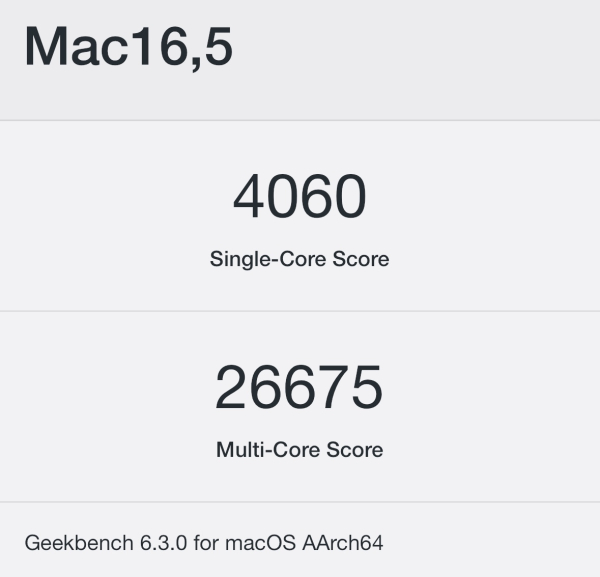 Mac16,5

4060

Single-Core Score

26675

Multi-Core Score

Geekbench 6.3.0 for macOS AArch64